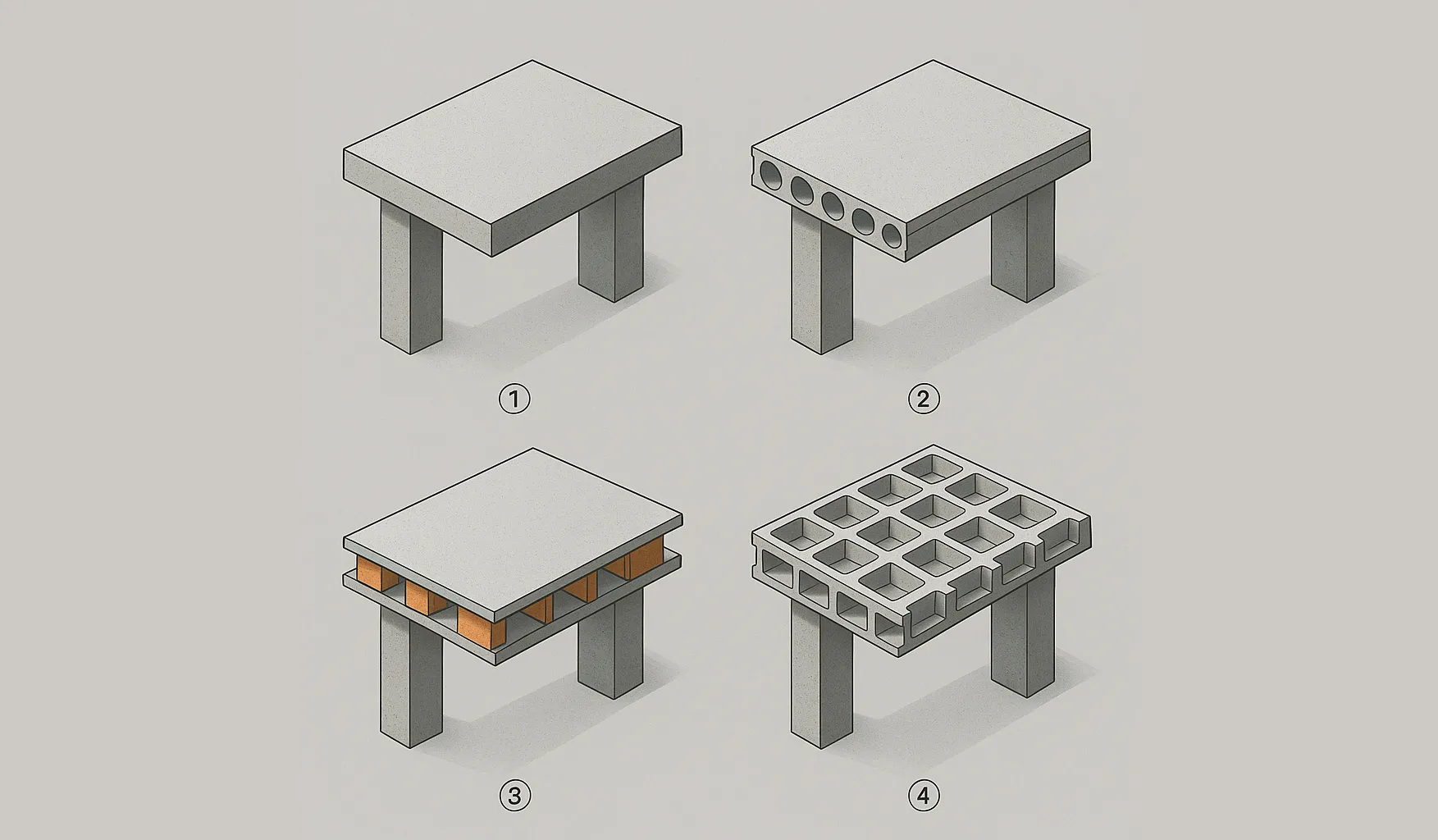 ①

②

③

④