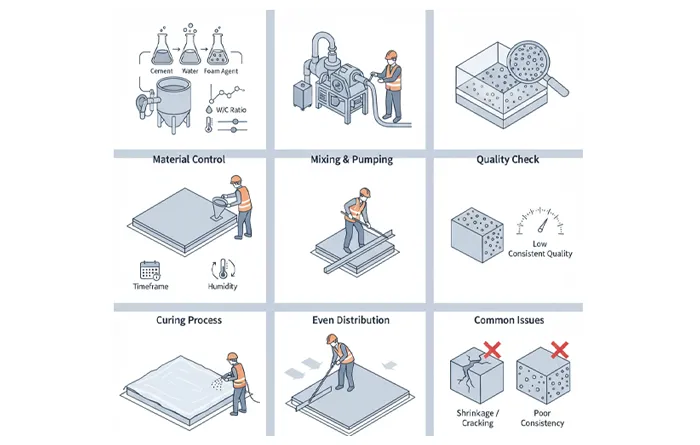 Cement Water Foam Agent

W/C Ratio

Material Control

Mixing & Pumping

Quality Check

Timeframe

Humidity

Low Consistent Quality

Curing Process

Even Distribution

Common Issues

Shrinkage / Cracking

Poor Consistency